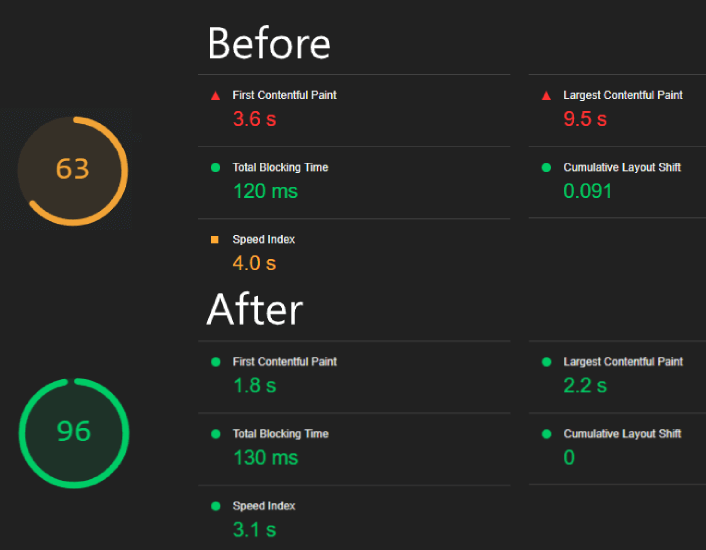 Before

63

First Contentful Paint
3.6 s

Largest Contentful Paint
9.5 s

Total Blocking Time
120 ms

Cumulative Layout Shift
0.091

Speed Index
4.0 s

After

96

First Contentful Paint
1.8 s

Largest Contentful Paint
2.2 s

Total Blocking Time
130 ms

Cumulative Layout Shift
0

Speed Index
3.1 s